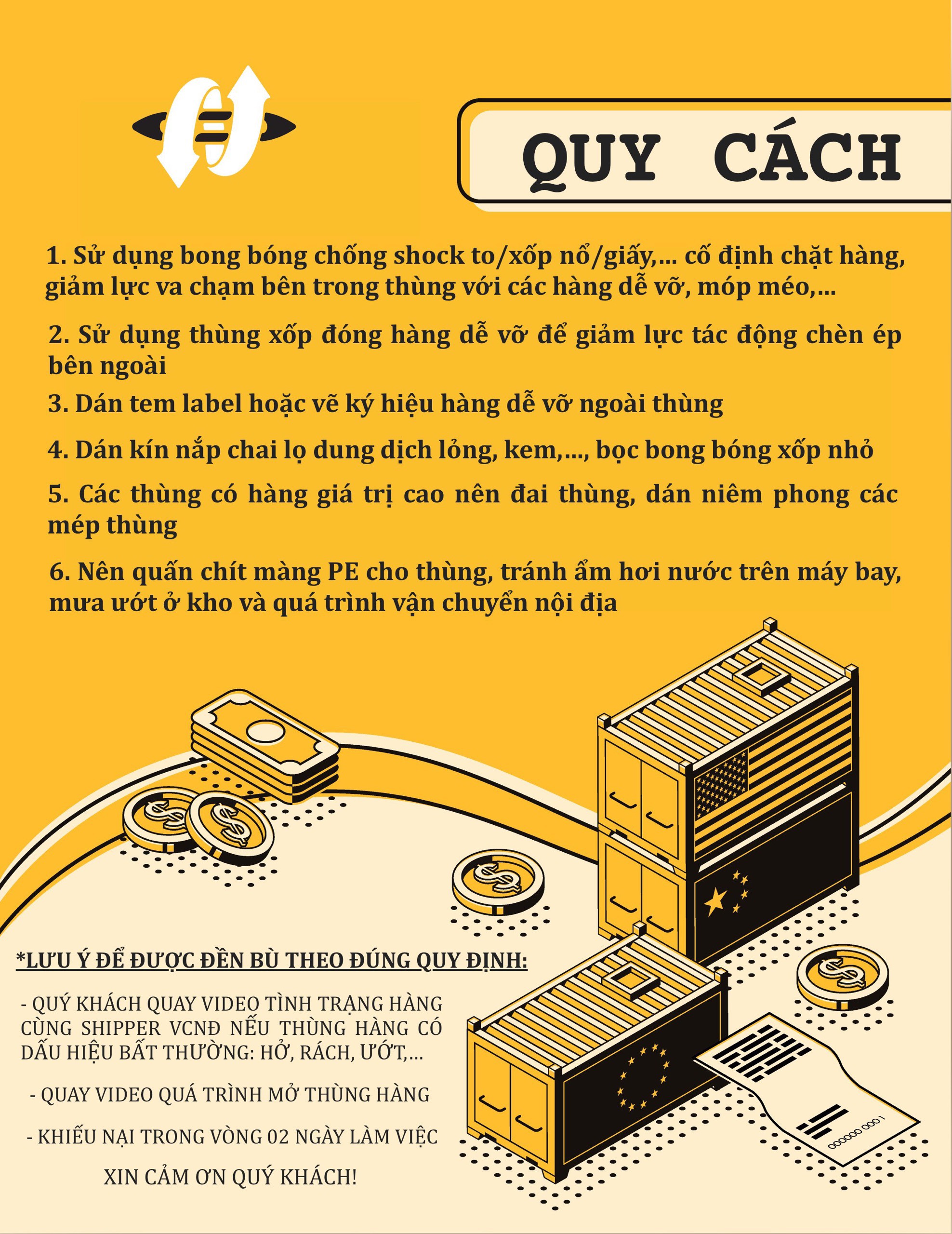 QUY CÁCH

1. Sử dụng bong bóng chống shock to/xốp nổ/giấy,... cố định chặt hàng, giảm lực va chạm bên trong thùng với các hàng dễ vỡ, móp méo,...

2. Sử dụng thùng xốp đóng hàng dễ vỡ để giảm lực tác động chèn ép bên ngoài

3. Dán tem label hoặc vẽ ký hiệu hàng dễ vỡ ngoài thùng

4. Dán kín nắp chai lọ dung dịch lỏng, kem,..., bọc bong bóng xốp nhỏ

5. Các thùng có hàng giá trị cao nên đai thùng, dán niêm phong các mép thùng

6. Nên quấn chít màng PE cho thùng, tránh ẩm hơi nước trên máy bay, mưa ướt ở kho và quá trình vận chuyển nội địa

*LƯU Ý ĐỂ ĐƯỢC ĐỀN BÙ THEO ĐÚNG QUY ĐỊNH:

- QUÝ KHÁCH QUAY VIDEO TÌNH TRẠNG HÀNG CÙNG SHIPPER VCNĐ NẾU THÙNG HÀNG CÓ DẤU HIỆU BẤT THƯỜNG: HỞ, RÁCH, ƯỚT,...

- QUAY VIDEO QUÁ TRÌNH MỞ THÙNG HÀNG

- KHIẾU NẠI TRONG VÒNG 02 NGÀY LÀM VIỆC

XIN CẢM ƠN QUÝ KHÁCH!

00000 000 1